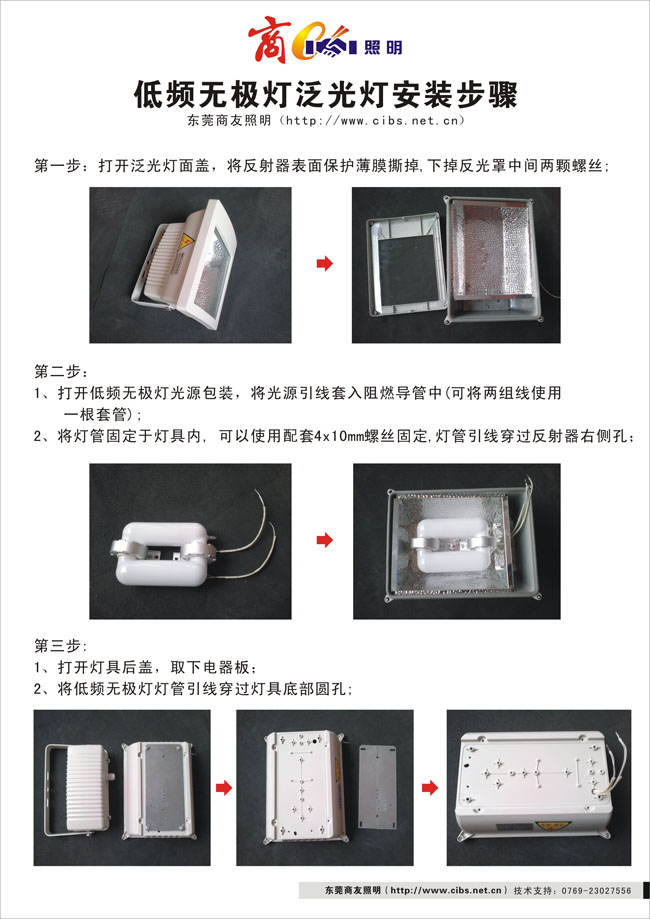 商 照明

低频无极灯泛光灯安装步骤

东莞商友照明（http://www.cibs.net.cn）

第一步：打开泛光灯面盖，将反射器表面保护薄膜撕掉，下掉反光罩中间两颗螺丝；

第二步：
1、打开低频无极灯光源包装，将光源引线套入阻燃导管中(可将两组线使用一根套管)；
2、将灯管固定于灯具内，可以使用配套4x10mm螺丝固定，灯管引线穿过反射器右侧孔；

第三步：
1、打开灯具后盖，取下电器板；
2、将低频无极灯灯管引线穿过灯具底部圆孔；

东莞商友照明（http://www.cibs.net.cn）技术支持：0769-23027556